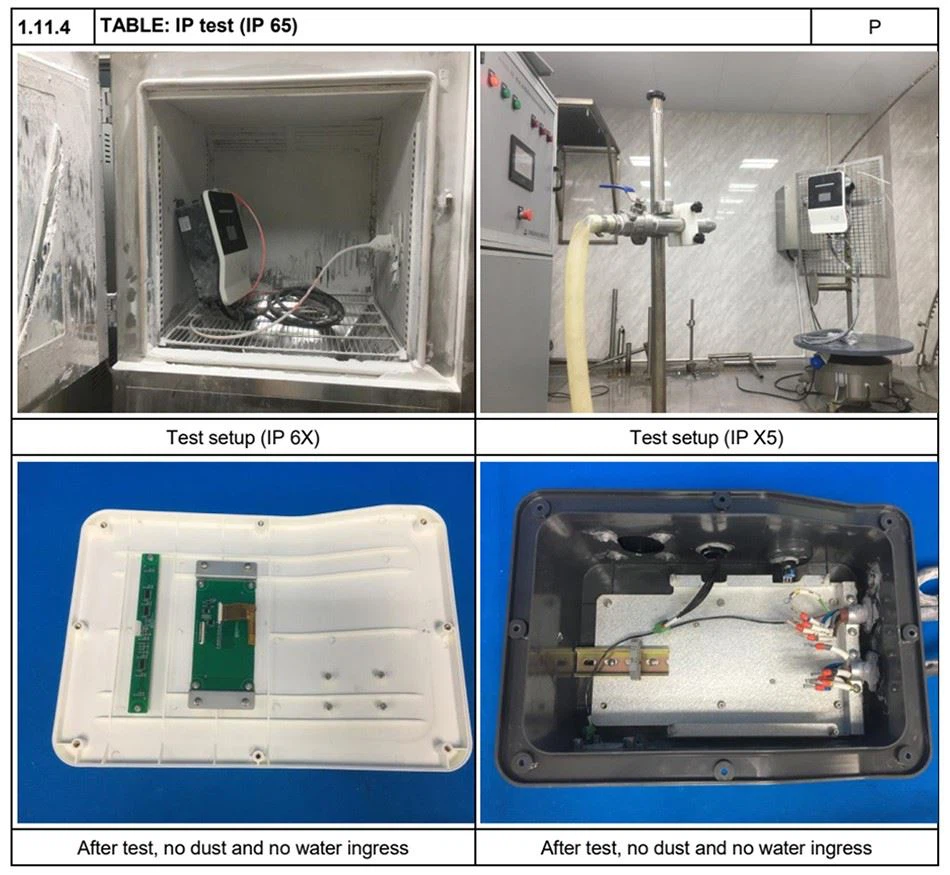 | 1.11.4 | TABLE: IP test (IP 65) | P |
|---|---|---|

| Test setup (IP 6X) | Test setup (IP X5) |
|---|---|
| After test, no dust and no water ingress | After test, no dust and no water ingress |